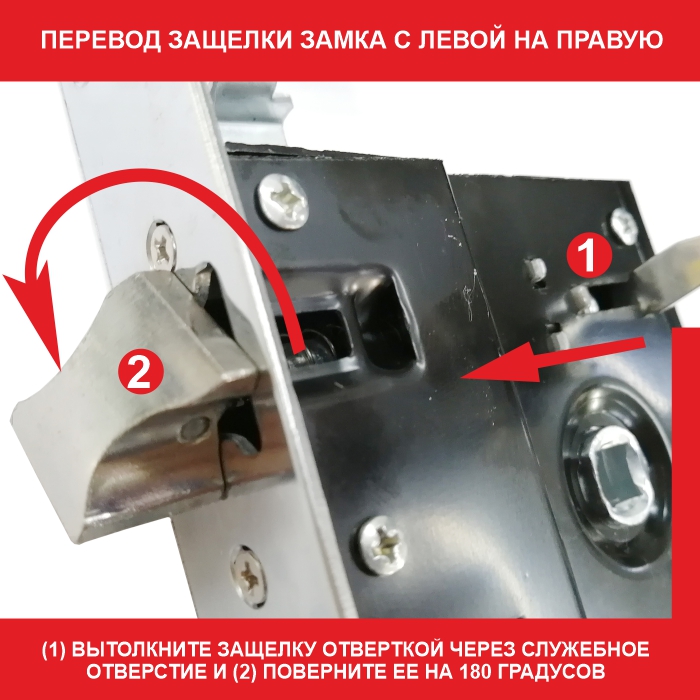 ПЕРЕВОД ЗАЩЕЛКИ ЗАМКА С ЛЕВОЙ НА ПРАВУЮ

1

2

(1) ВЫТОЛКНИТЕ ЗАЩЕЛКУ ОТВЕРТКОЙ ЧЕРЕЗ СЛУЖЕБНОЕ ОТВЕРСТИЕ И (2) ПОВЕРНИТЕ ЕЕ НА 180 ГРАДУСОВ